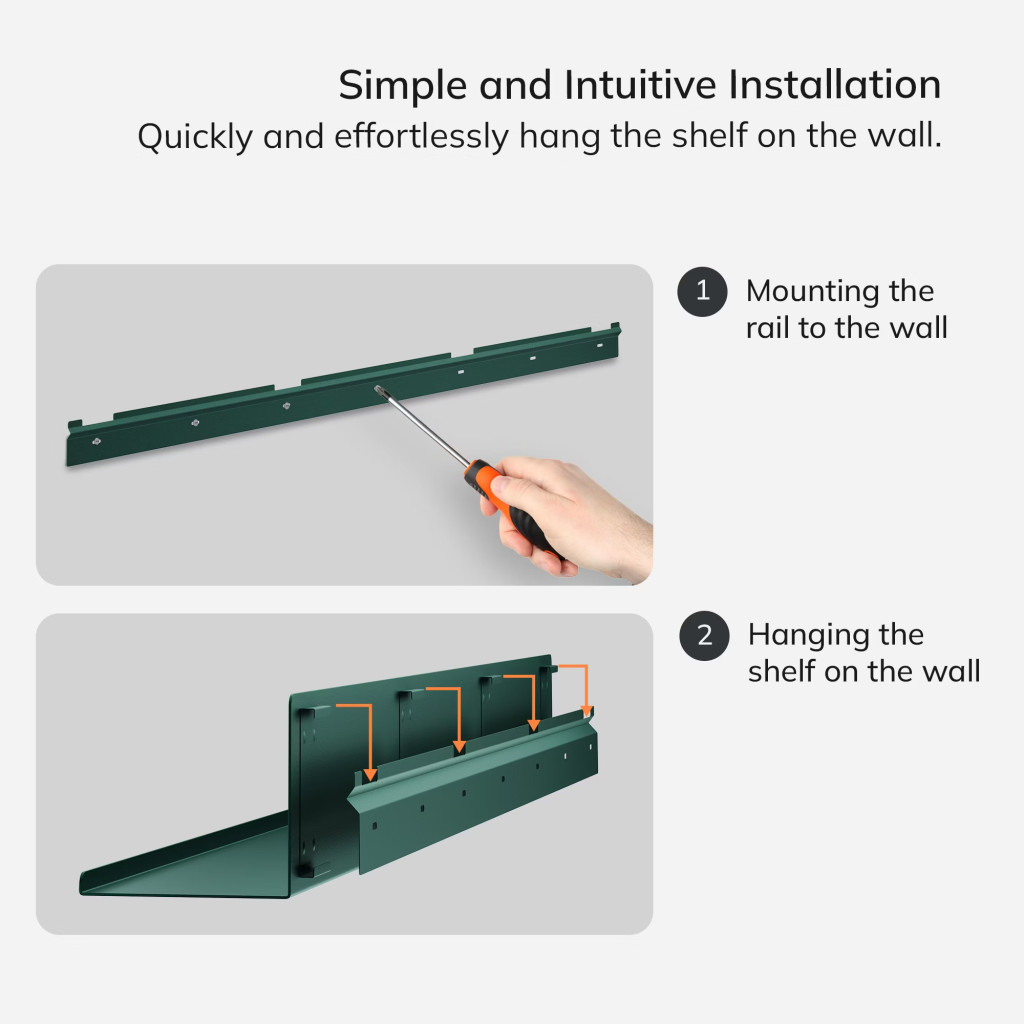 Simple and Intuitive Installation
Quickly and effortlessly hang the shelf on the wall.

1 Mounting the rail to the wall

2 Hanging the shelf on the wall